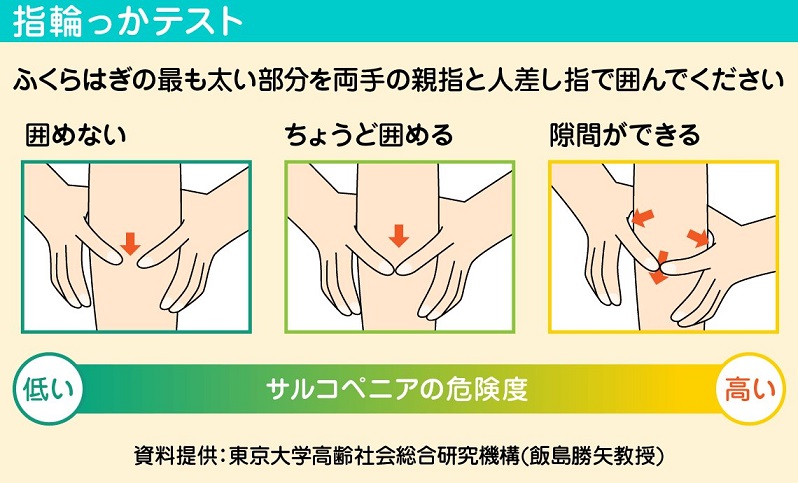 指輪っかテスト

ふくらはぎの最も太い部分を両手の親指と人差し指で囲んでください

囲めない

ちょうど囲める

隙間ができる

低い

サルコペニアの危険度

高い

資料提供：東京大学高齢社会総合研究機構(飯島勝矢教授)