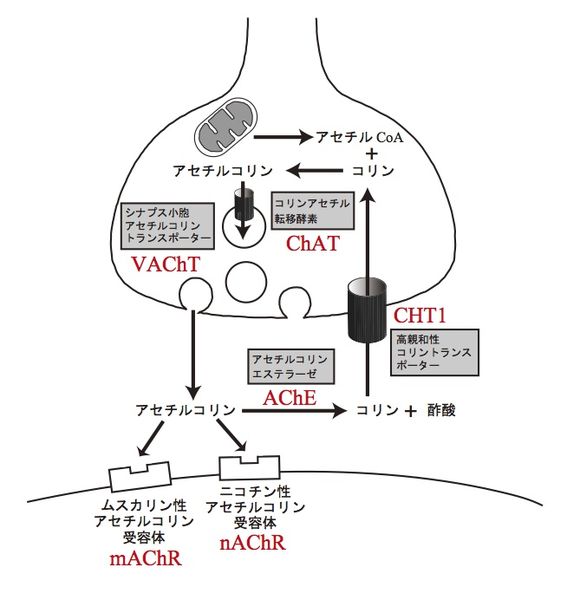 アセチル CoA
+
アセチルコリン
コリン

シナプス小胞
アセチルコリン
トランスポーター
VAChT

コリンアセチル
転移酵素
ChAT

CHT1
高親和性
コリントランス
ポーター

アセチルコリン
エステラーゼ
AChE

アセチルコリン
コリン + 酢酸

ムスカリン性
アセチルコリン
受容体
mAChR

ニコチン性
アセチルコリン
受容体
nAChR